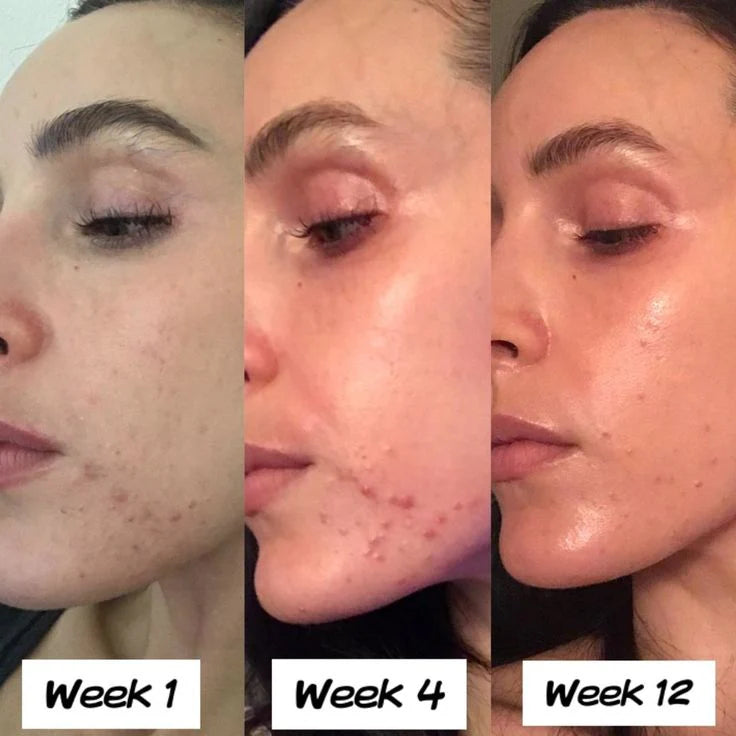 Week 1

Week 4

Week 12